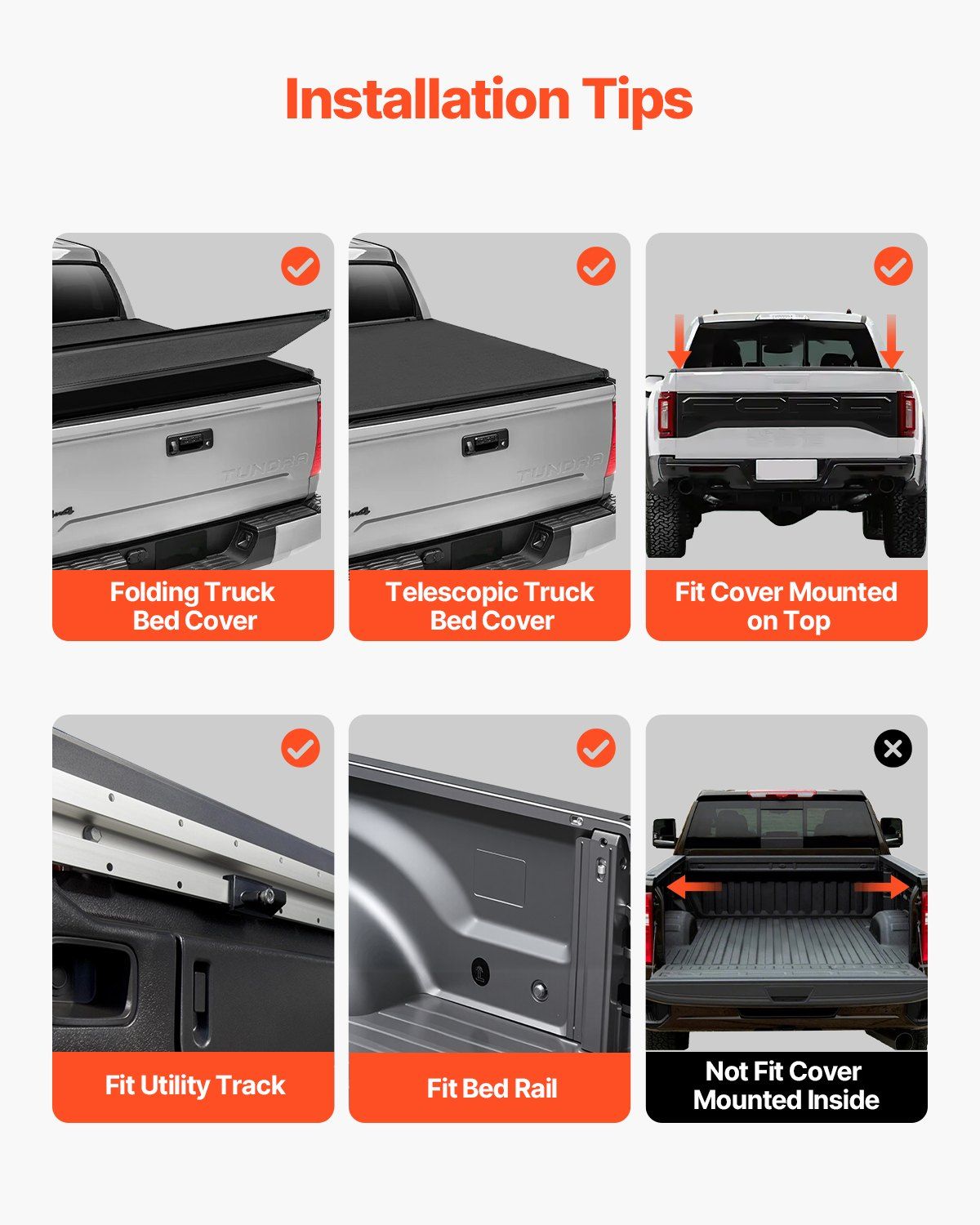 Installation Tips

TUNDRA

Folding Truck Bed Cover

TUNDRA

Telescopic Truck Bed Cover

FORD

Fit Cover Mounted on Top

Fit Utility Track

Fit Bed Rail

Not Fit Cover Mounted Inside