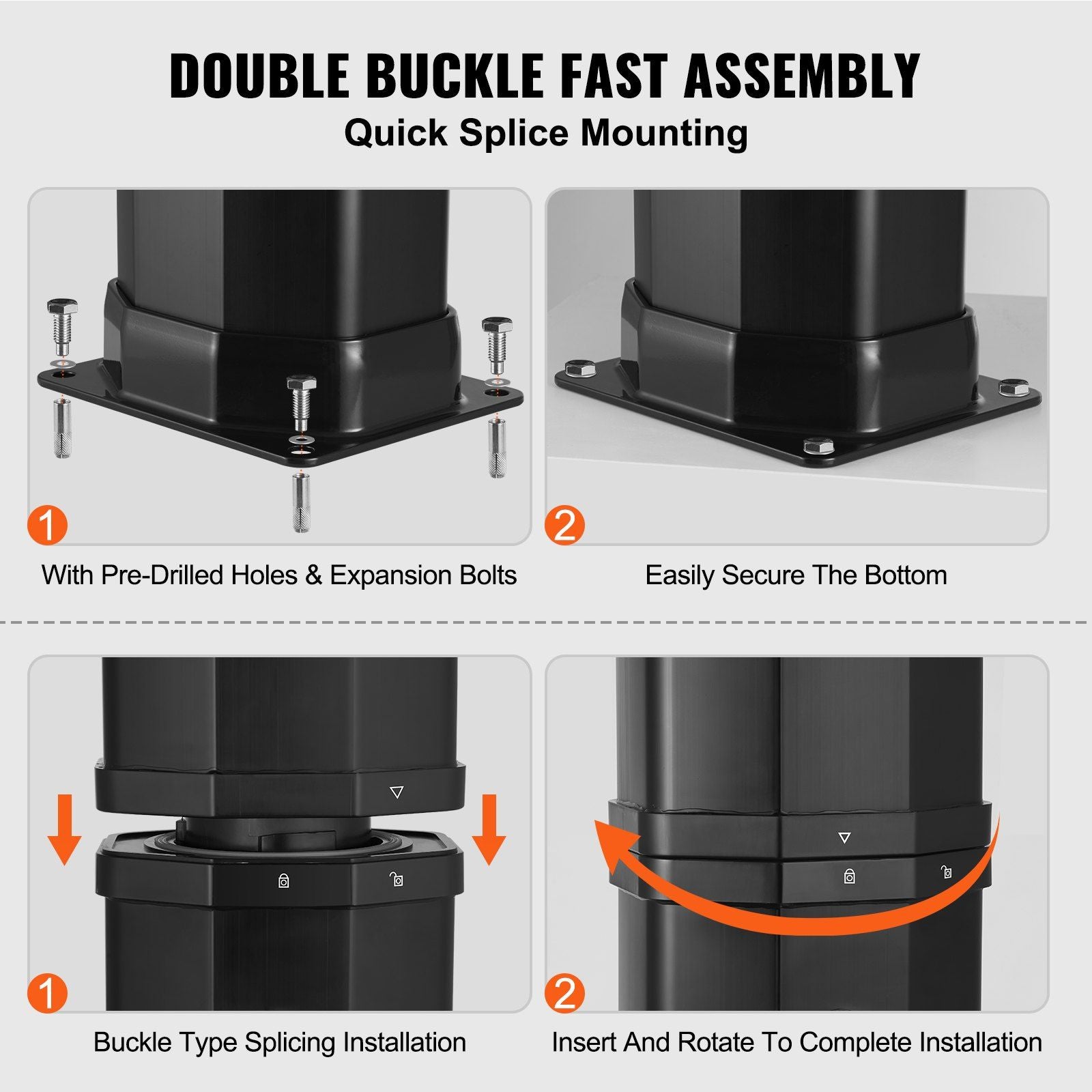 DOUBLE BUCKLE FAST ASSEMBLY
Quick Splice Mounting

1
With Pre-Drilled Holes & Expansion Bolts

2
Easily Secure The Bottom

1
Buckle Type Splicing Installation

2
Insert And Rotate To Complete Installation