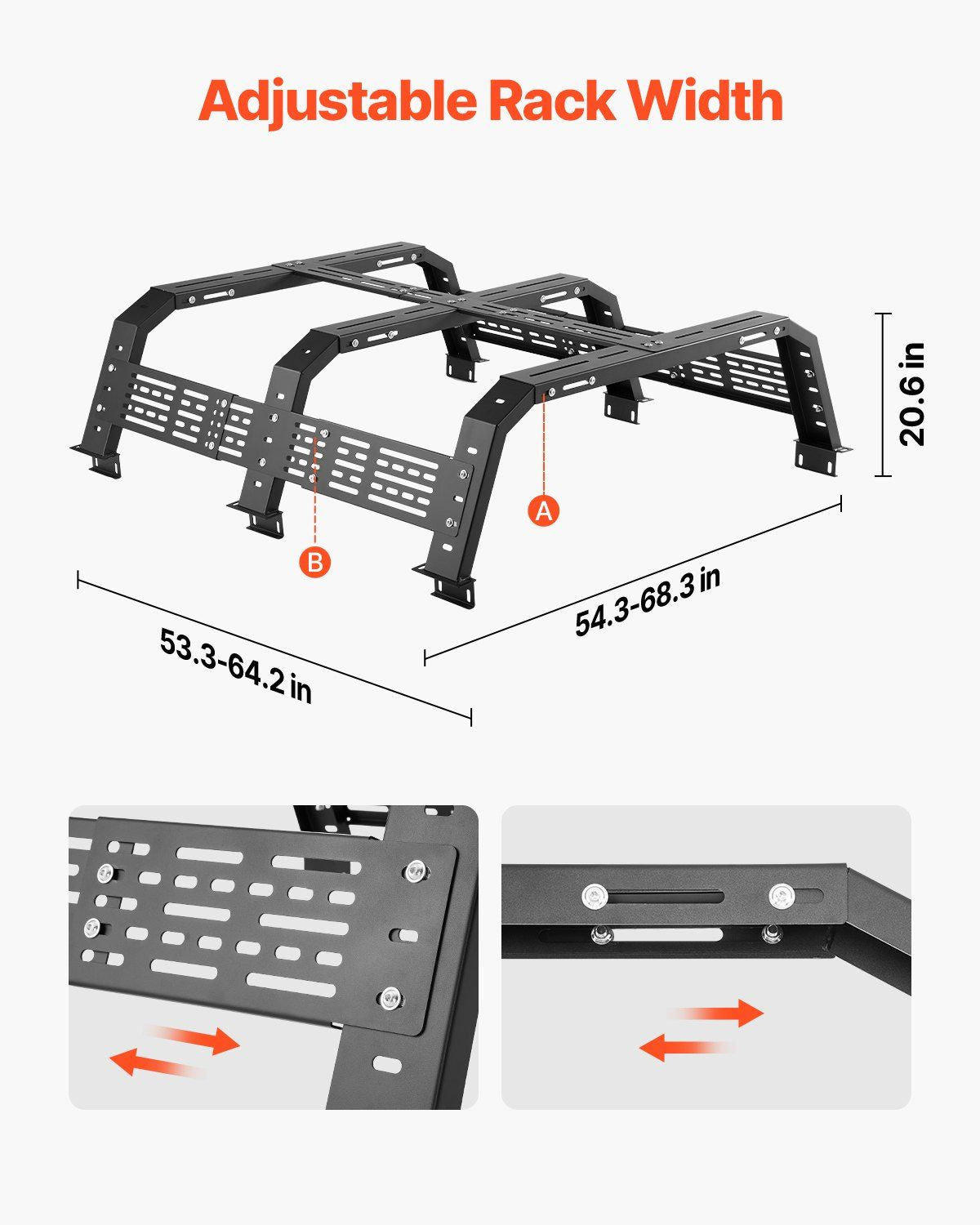 Adjustable Rack Width

20.6 in

A

B

54.3-68.3 in

53.3-64.2 in