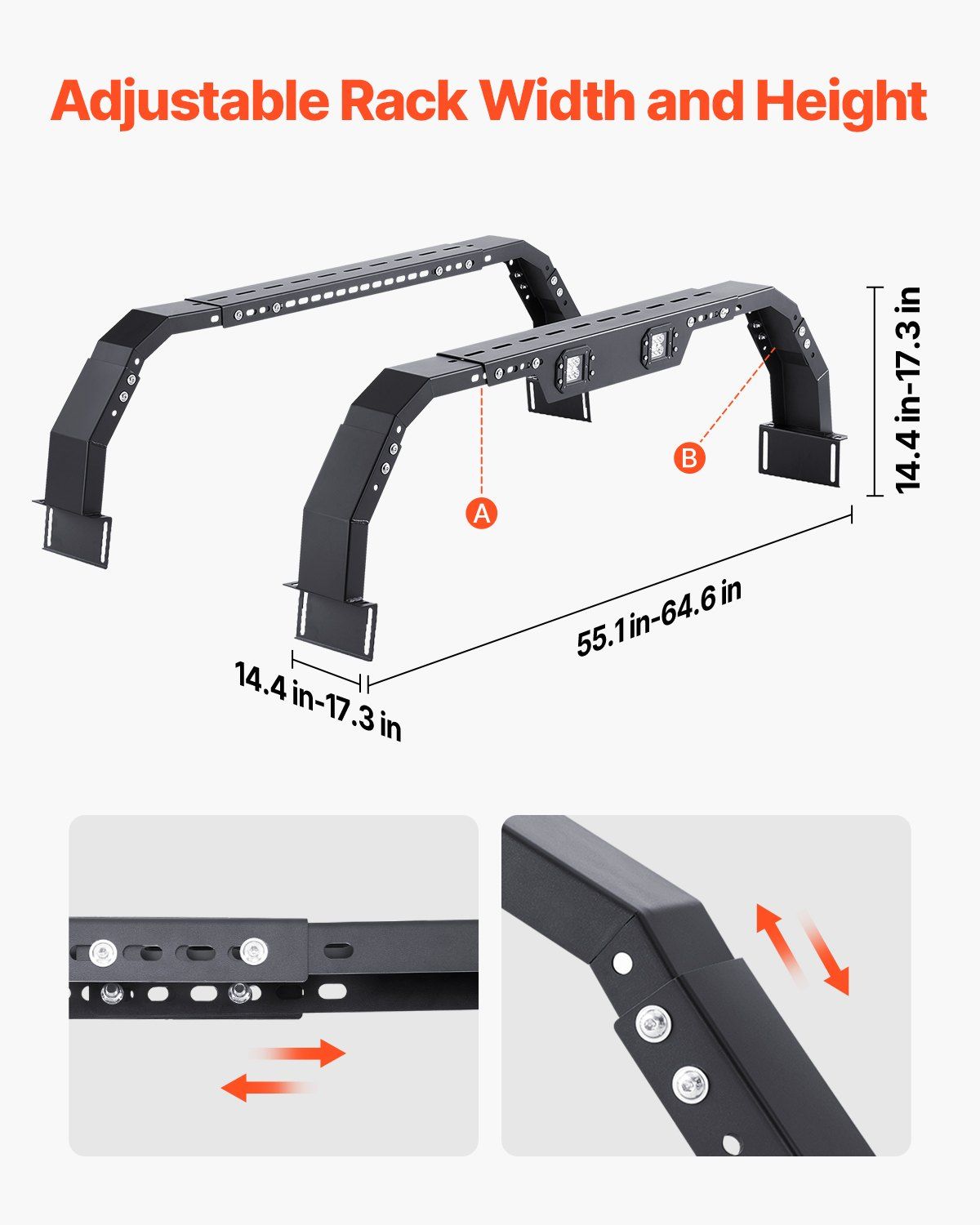 Adjustable Rack Width and Height

14.4 in-17.3 in

B

A

55.1 in-64.6 in

14.4 in-17.3 in